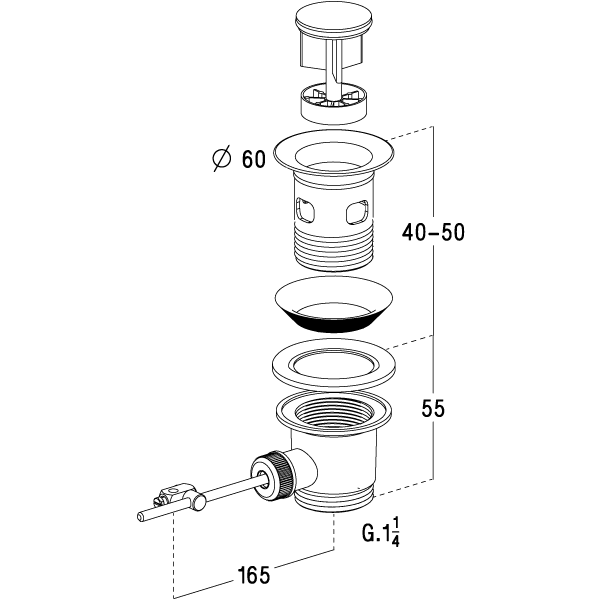 $\varnothing$ 60

40–50

55

G.$1\frac{1}{4}$

165