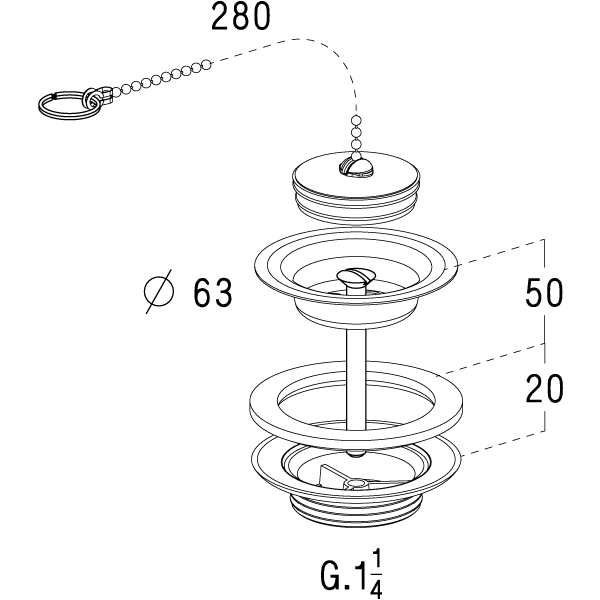 280

$\varnothing$ 63

50

20

G.$1\frac{1}{4}$