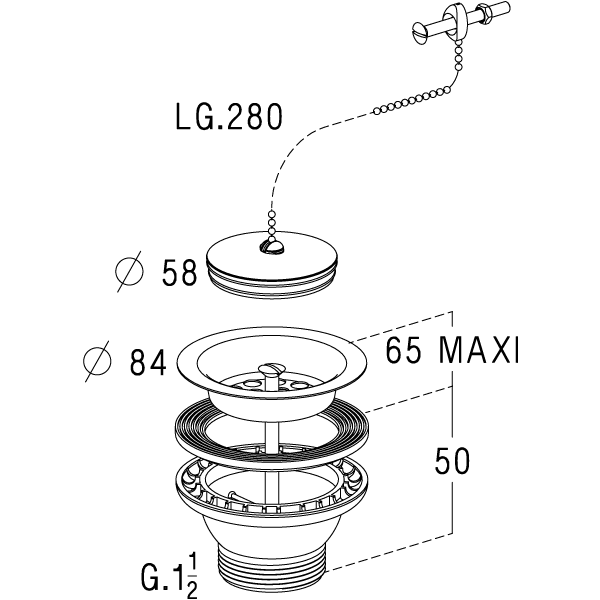 LG.280

$\varnothing$ 58

$\varnothing$ 84

65 MAXI

50

G.$1\frac{1}{2}$