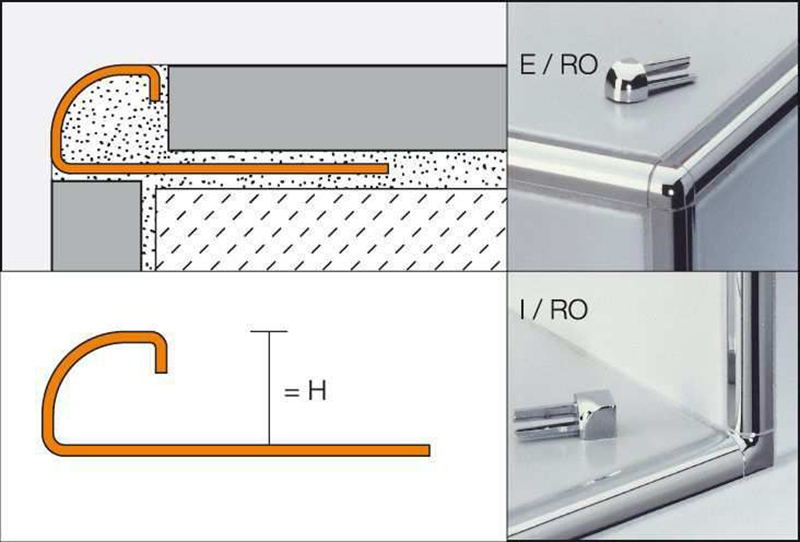 E / RO

= H

I / RO