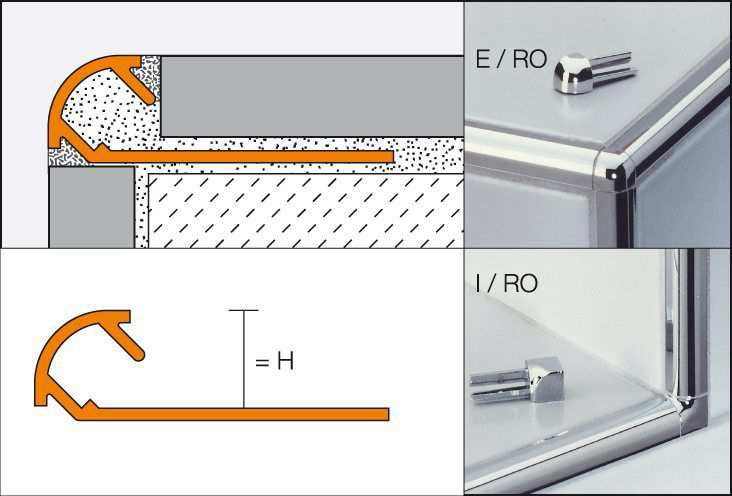 E / RO

= H

I / RO