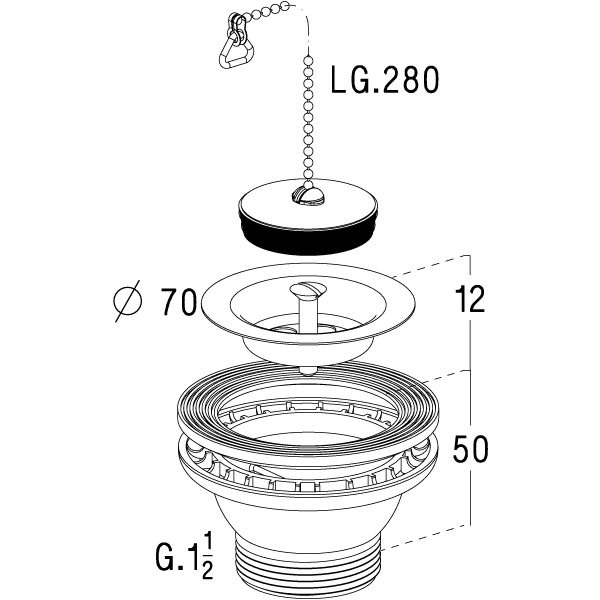 LG.280

$\varnothing$ 70

12

50

G.$1\frac{1}{2}$